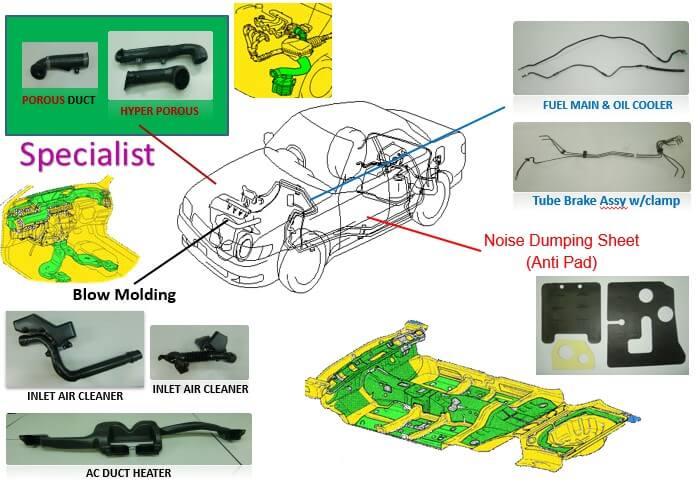 POROUS DUCT
HYPER POROUS

Specialist

FUEL MAIN & OIL COOLER

Tube Brake Assy w/clamp

Noise Dumping Sheet
(Anti Pad)

Blow Molding

INLET AIR CLEANER
INLET AIR CLEANER

AC DUCT HEATER